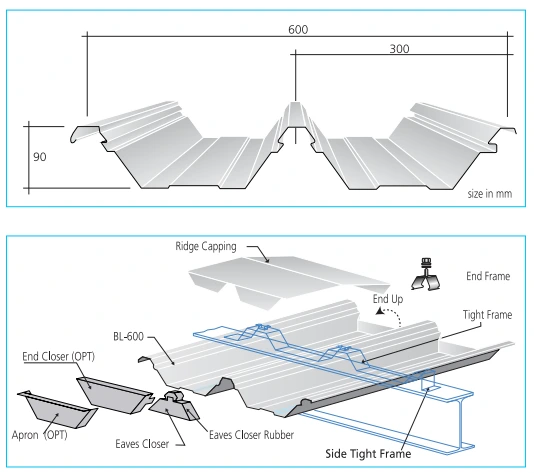 600
300
90
size in mm

Ridge Capping
End Frame
End Up
Tight Frame
BL-600
End Closer (OPT)
Apron (OPT)
Eaves Closer
Eaves Closer Rubber
Side Tight Frame